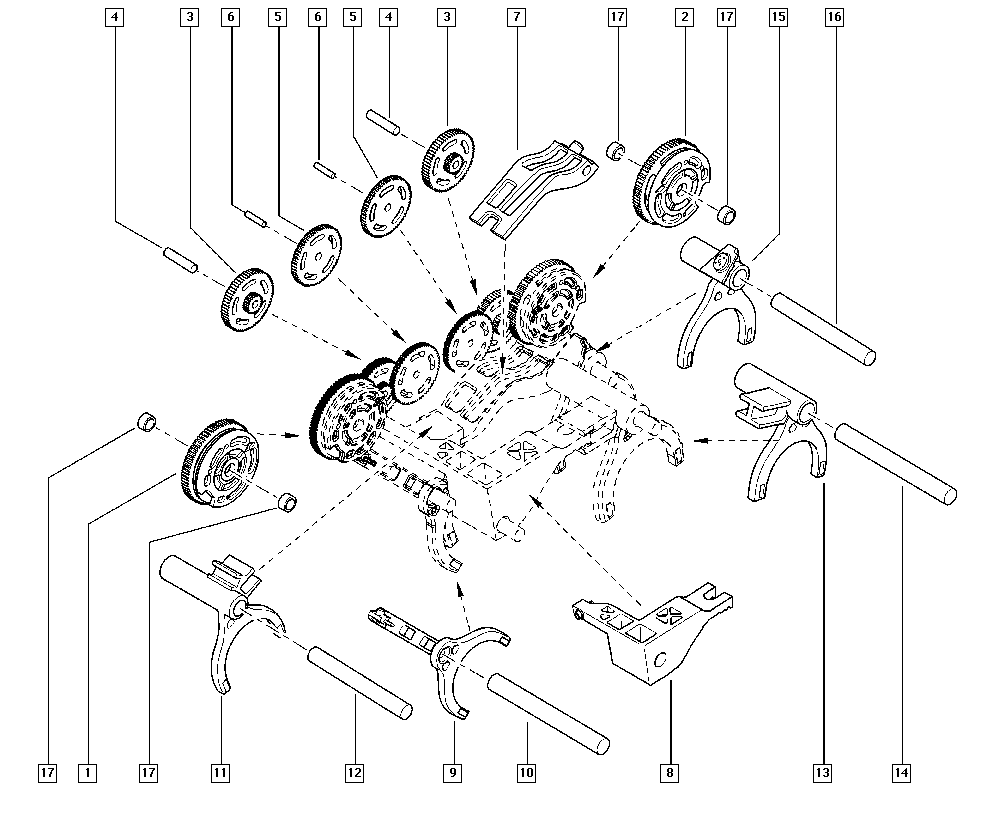 4 3 6 5 6 5 4 3 7 17 2 17 15 16

17 1 17 11 12 9 10 8 13 14